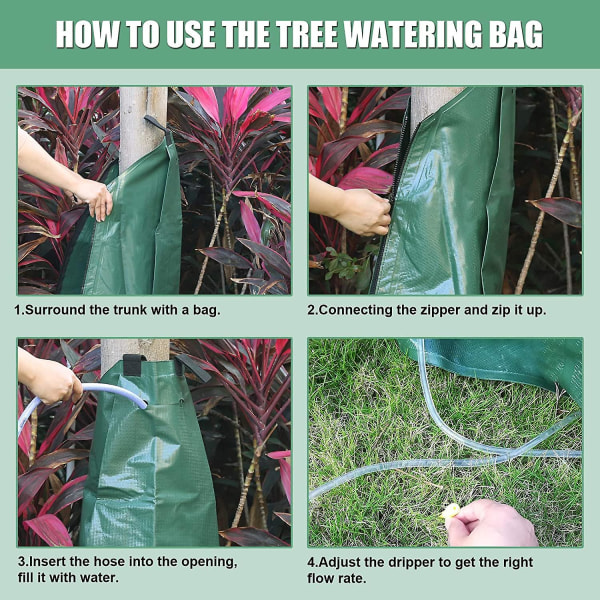 HOW TO USE THE TREE WATERING BAG

1.Surround the trunk with a bag.

2.Connecting the zipper and zip it up.

3.Insert the hose into the opening, fill it with water.

4.Adjust the dripper to get the right flow rate.