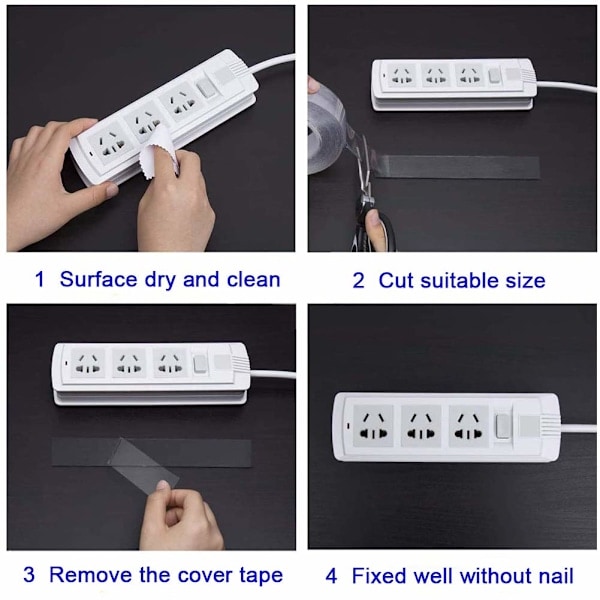 1 Surface dry and clean

2 Cut suitable size

3 Remove the cover tape

4 Fixed well without nail