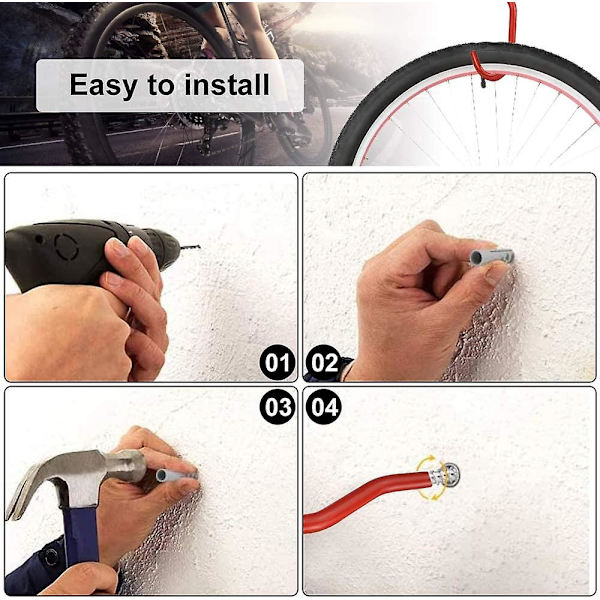 Easy to install

01

02

03

04