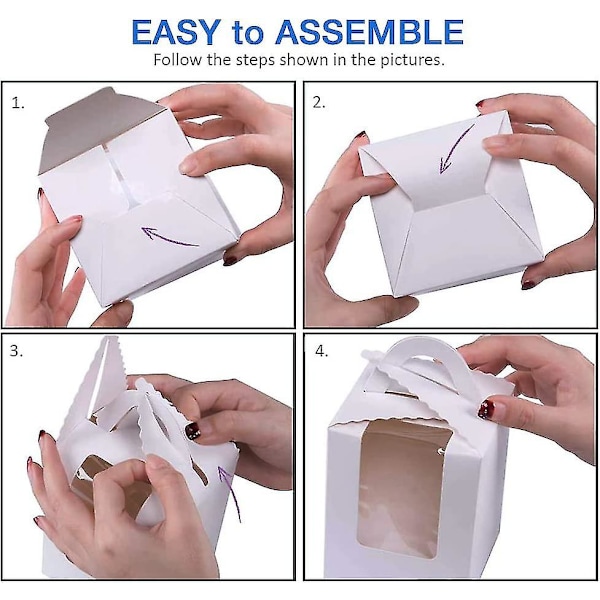 EASY to ASSEMBLE
Follow the steps shown in the pictures.

1.

2.

3.

4.