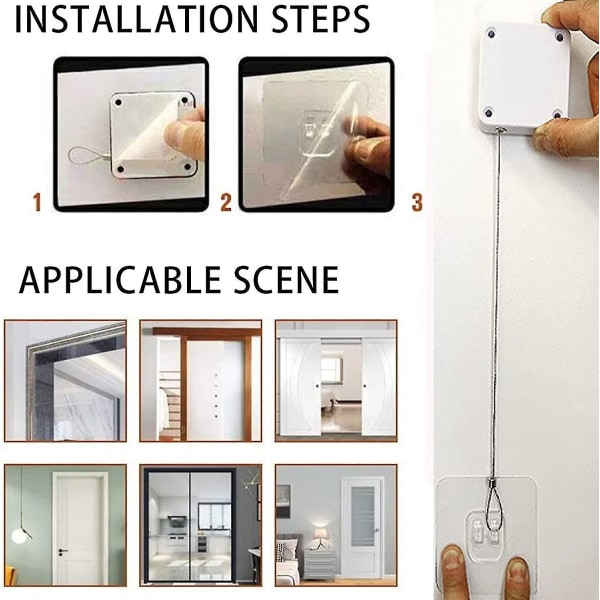 INSTALLATION STEPS

1

2

3

APPLICABLE SCENE