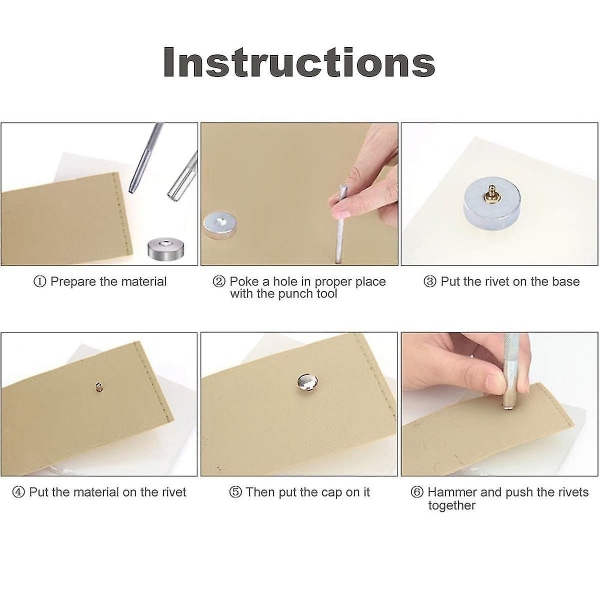 Instructions

① Prepare the material

② Poke a hole in proper place with the punch tool

③ Put the rivet on the base

④ Put the material on the rivet

⑤ Then put the cap on it

⑥ Hammer and push the rivets together