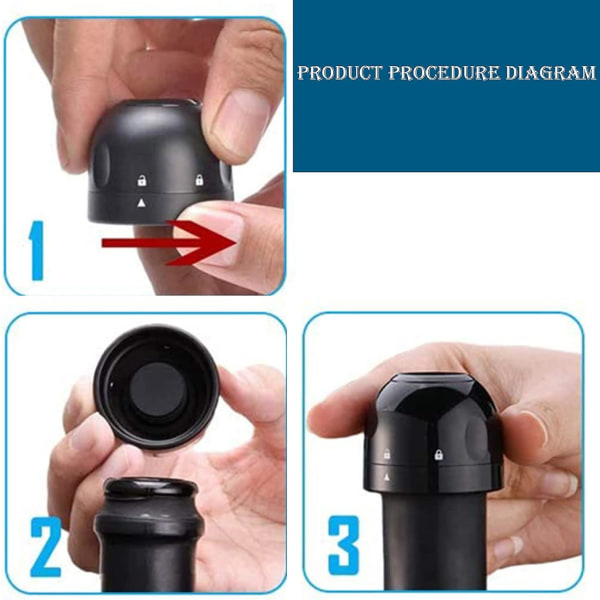 PRODUCT PROCEDURE DIAGRAM

1

2

3