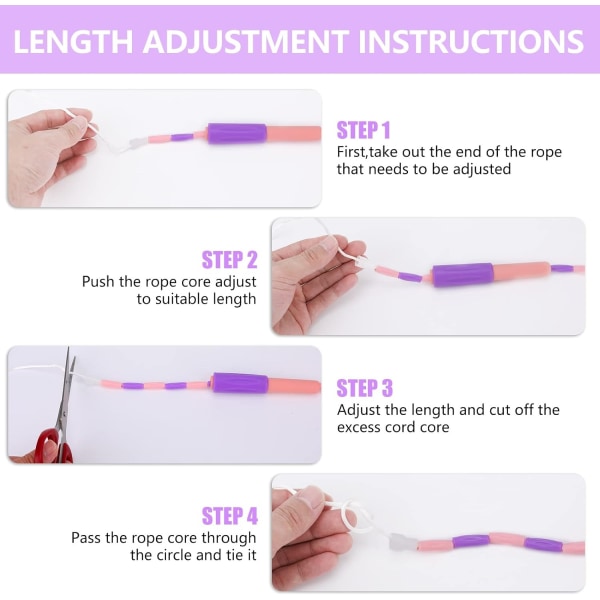 LENGTH ADJUSTMENT INSTRUCTIONS

STEP 1
First,take out the end of the rope that needs to be adjusted

STEP 2
Push the rope core adjust to suitable length

STEP 3
Adjust the length and cut off the excess cord core

STEP 4
Pass the rope core through the circle and tie it