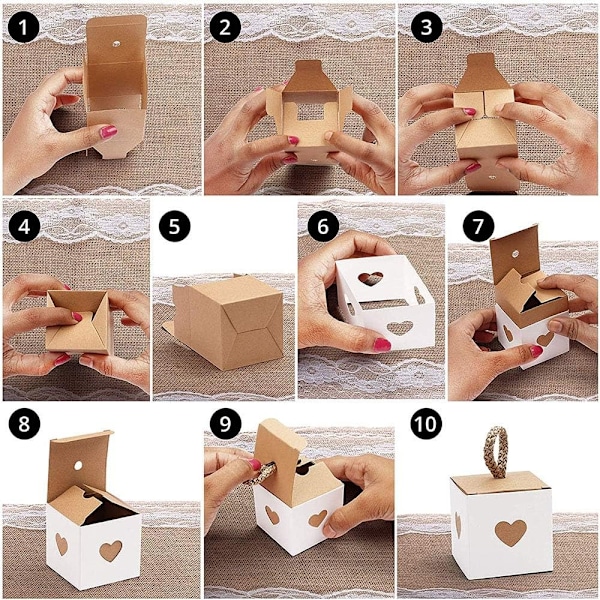 1
2
3
4
5
6
7
8
9
10