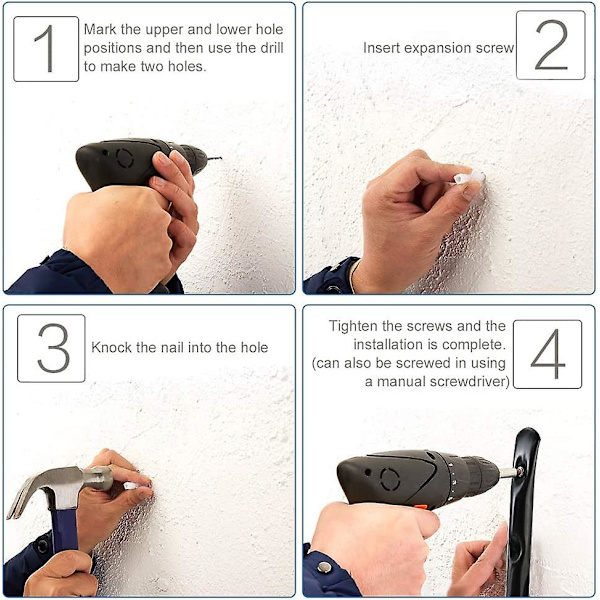 1
Mark the upper and lower hole positions and then use the drill to make two holes.

Insert expansion screw
2

3
Knock the nail into the hole

Tighten the screws and the installation is complete. (can also be screwed in using a manual screwdriver)
4