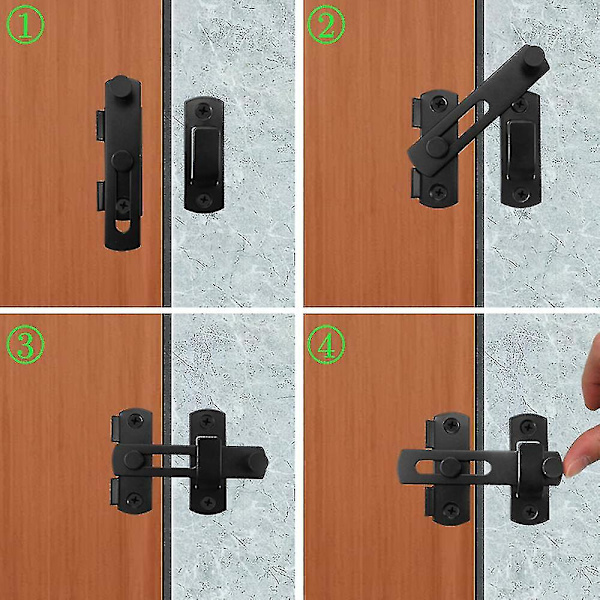 ①

②

③

④