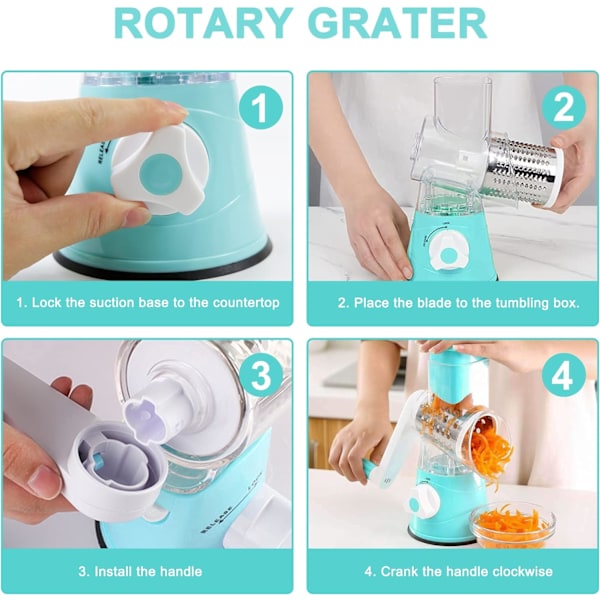 ROTARY GRATER

1

1. Lock the suction base to the countertop

2

2. Place the blade to the tumbling box.

3

RELEASE

LOCK

3. Install the handle

4

4. Crank the handle clockwise