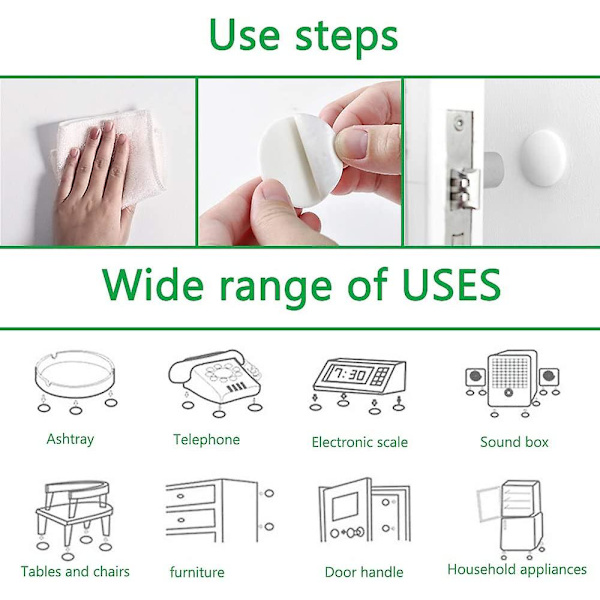 Use steps

Wide range of USES

7:30

Ashtray

Telephone

Electronic scale

Sound box

Tables and chairs

furniture

Door handle

Household appliances