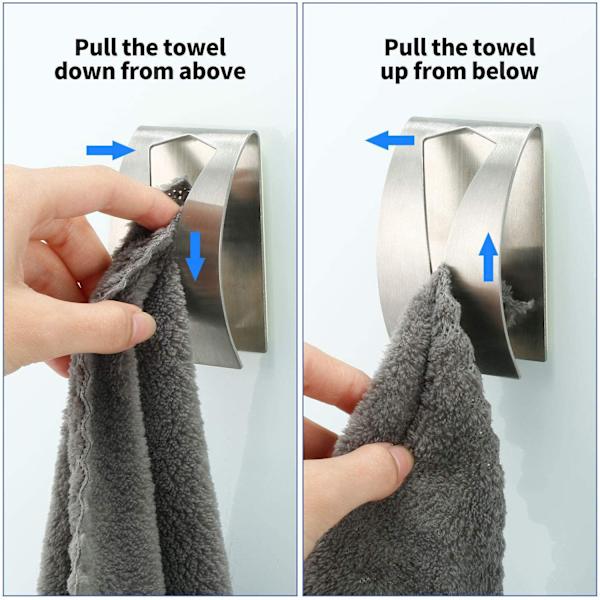 Pull the towel down from above

Pull the towel up from below