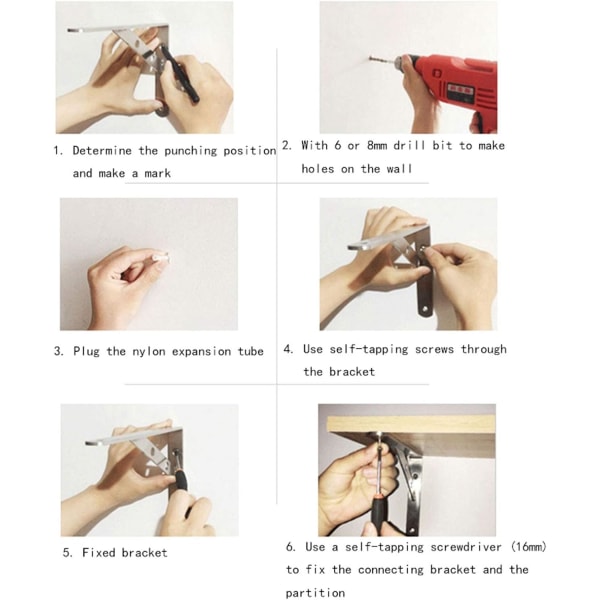 1. Determine the punching position and make a mark

2. With 6 or 8mm drill bit to make holes on the wall

3. Plug the nylon expansion tube

4. Use self-tapping screws through the bracket

5. Fixed bracket

6. Use a self-tapping screwdriver (16mm) to fix the connecting bracket and the partition