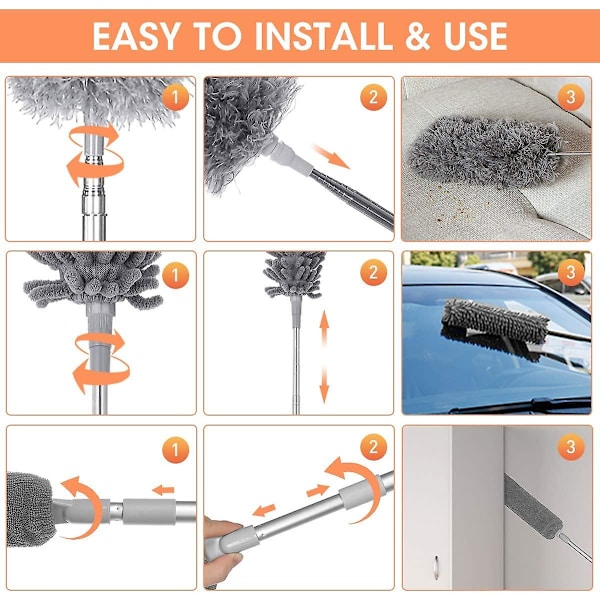 EASY TO INSTALL & USE

1

2

3

1

2

3

1

2

3