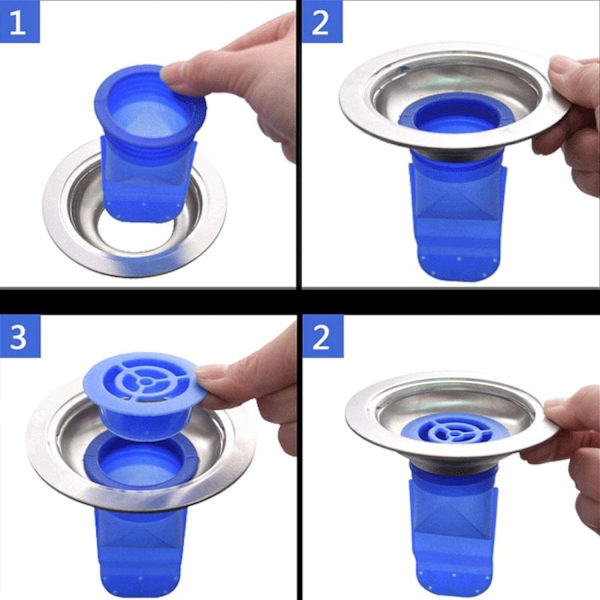 1

2

3

2