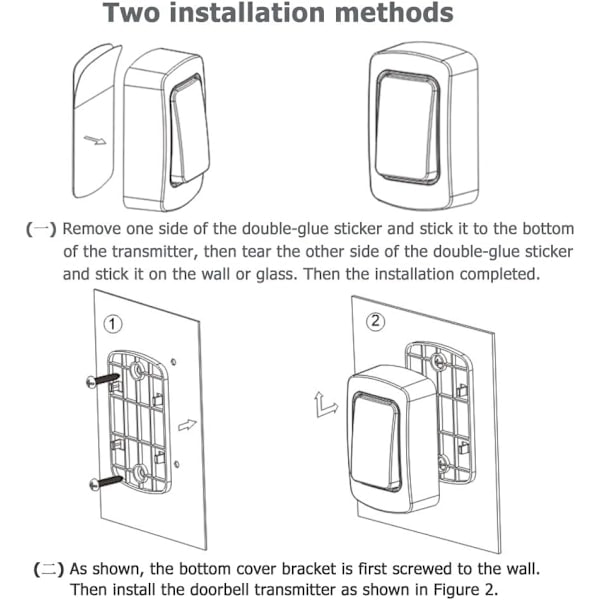 Two installation methods

(一) Remove one side of the double-glue sticker and stick it to the bottom of the transmitter, then tear the other side of the double-glue sticker and stick it on the wall or glass. Then the installation completed.

①

②

(二) As shown, the bottom cover bracket is first screwed to the wall. Then install the doorbell transmitter as shown in Figure 2.