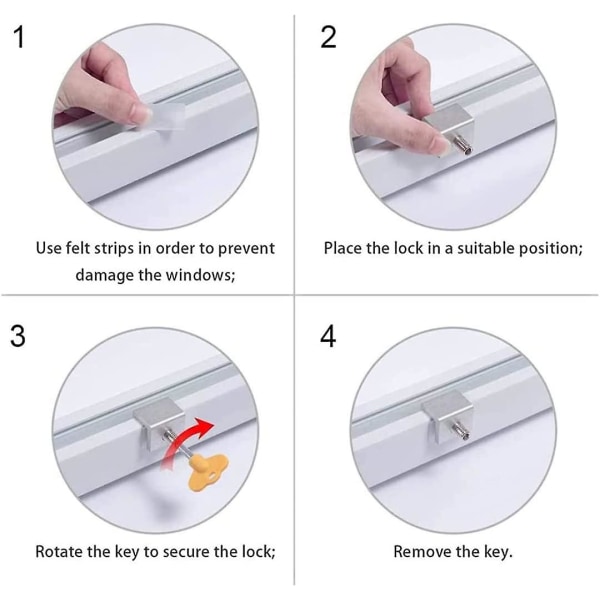 1

Use felt strips in order to prevent damage the windows;

2

Place the lock in a suitable position;

3

Rotate the key to secure the lock;

4

Remove the key.