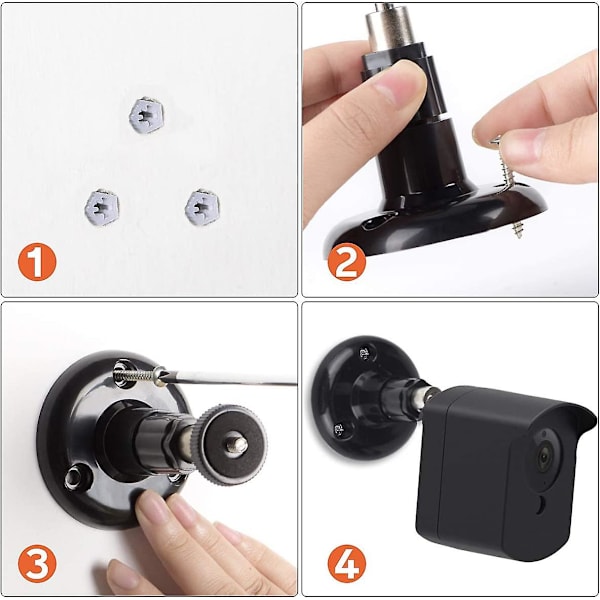 1
2
3
4