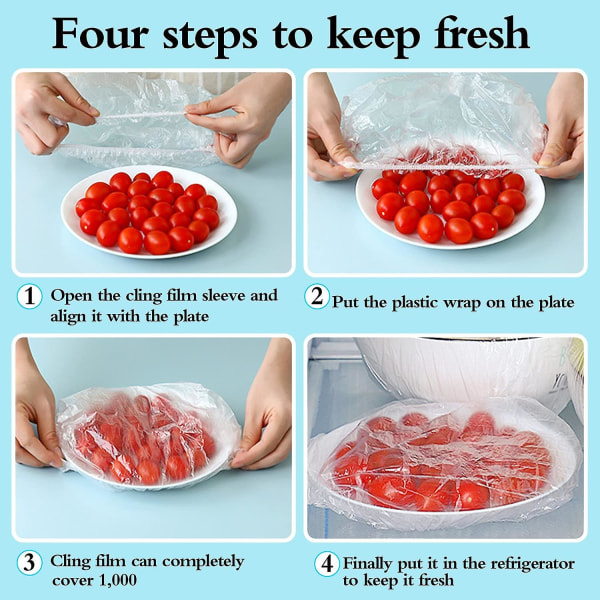 Four steps to keep fresh

1 Open the cling film sleeve and align it with the plate

2 Put the plastic wrap on the plate

3 Cling film can completely cover 1,000

4 Finally put it in the refrigerator to keep it fresh