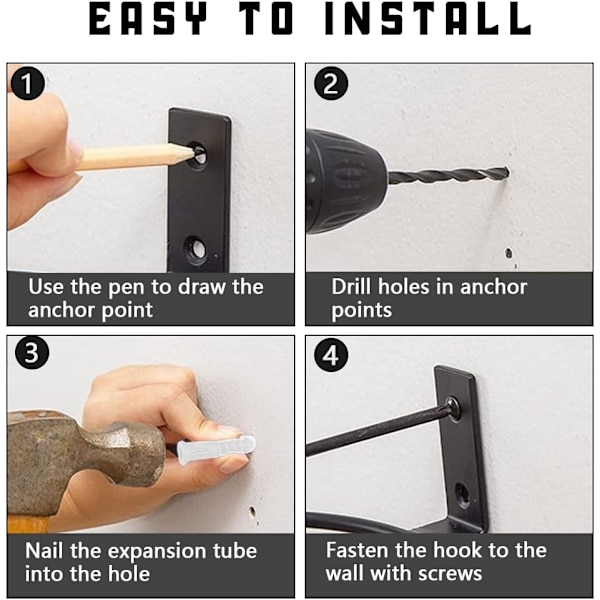 EASY TO INSTALL

1

Use the pen to draw the anchor point

2

Drill holes in anchor points

3

Nail the expansion tube into the hole

4

Fasten the hook to the wall with screws