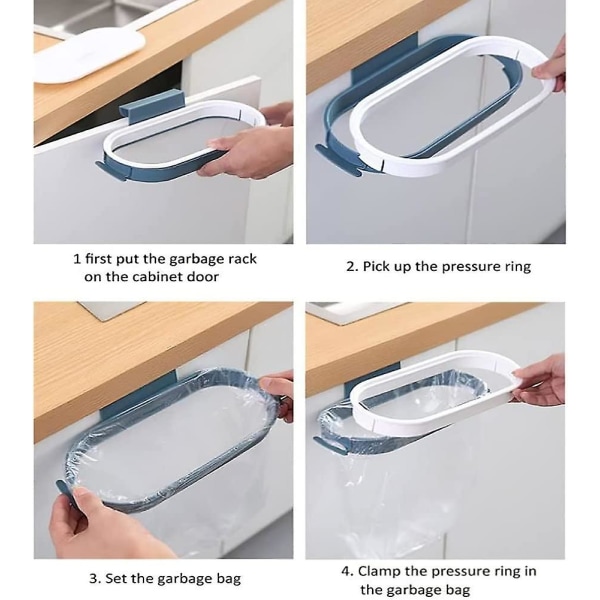 1 first put the garbage rack on the cabinet door

2. Pick up the pressure ring

3. Set the garbage bag

4. Clamp the pressure ring in the garbage bag