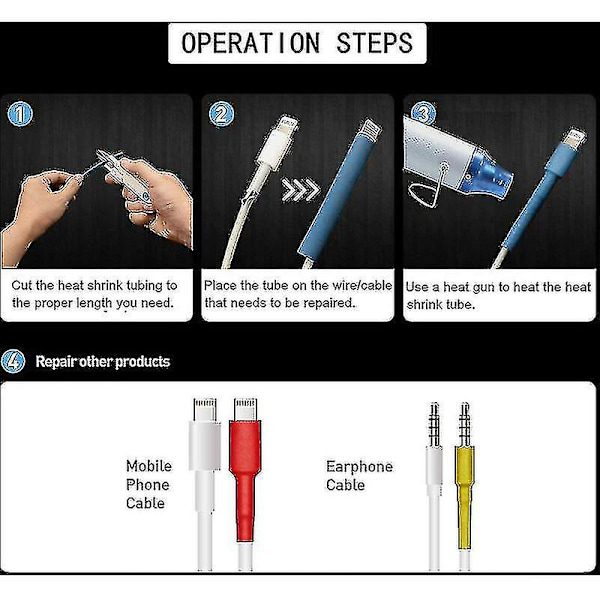 OPERATION STEPS

1

Cut the heat shrink tubing to the proper length you need.

2

Place the tube on the wire/cable that needs to be repaired.

3

Use a heat gun to heat the heat shrink tube.

4 Repair other products

Mobile Phone Cable

Earphone Cable