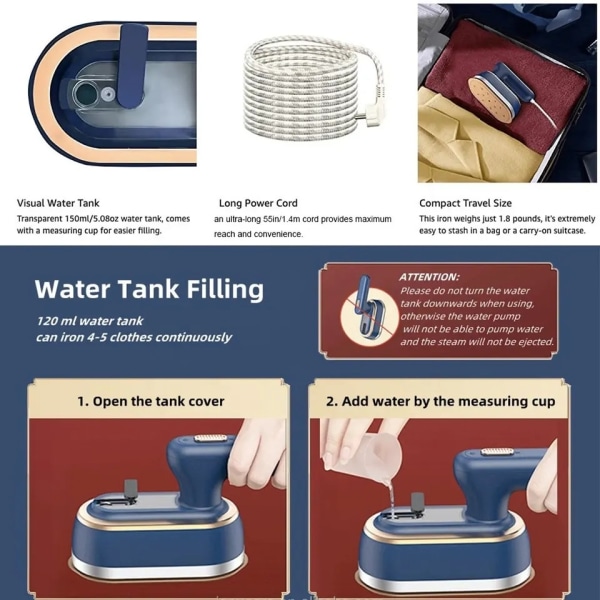 Visual Water Tank
Transparent 150ml/5.08oz water tank, comes with a measuring cup for easier filling.

Long Power Cord
an ultra-long 55in/1.4m cord provides maximum reach and convenience.

Compact Travel Size
This iron weighs just 1.8 pounds, it's extremely easy to stash in a bag or a carry-on suitcase.

Water Tank Filling
120 ml water tank
can iron 4-5 clothes continuously

ATTENTION:
Please do not turn the water tank downwards when using, otherwise the water pump will not be able to pump water and the steam will not be ejected.

1. Open the tank cover

2. Add water by the measuring cup