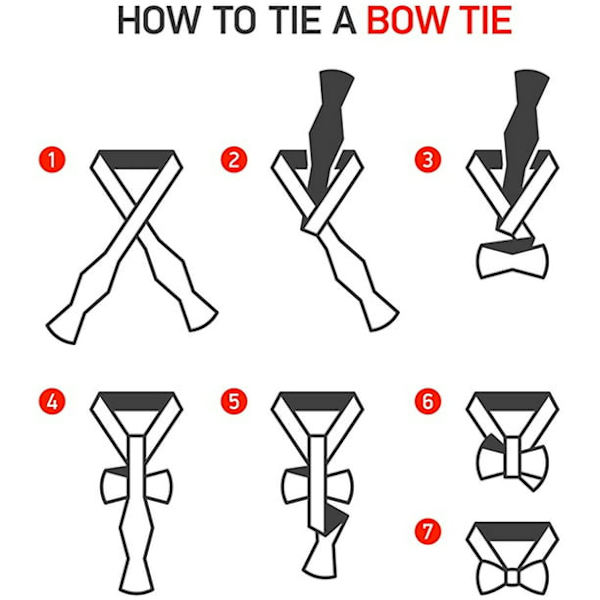 HOW TO TIE A BOW TIE

1

2

3

4

5

6

7