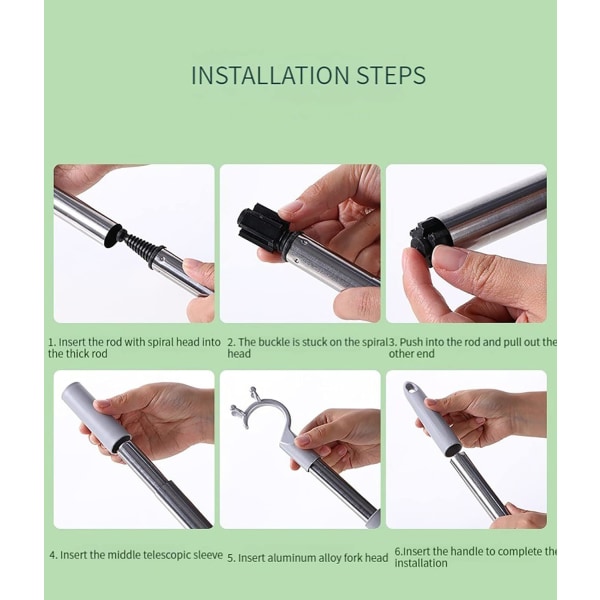 INSTALLATION STEPS

1. Insert the rod with spiral head into the thick rod

2. The buckle is stuck on the spiral head

3. Push into the rod and pull out the other end

4. Insert the middle telescopic sleeve

5. Insert aluminum alloy fork head

6.Insert the handle to complete the installation