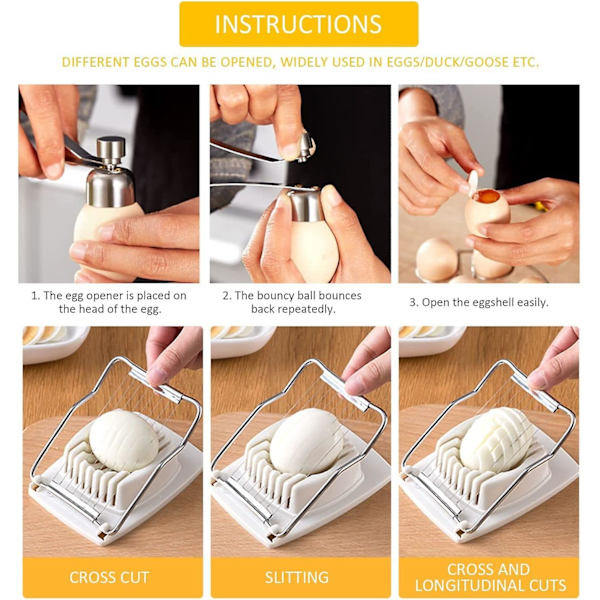 INSTRUCTIONS

DIFFERENT EGGS CAN BE OPENED, WIDELY USED IN EGGS/DUCK/GOOSE ETC.

1. The egg opener is placed on the head of the egg.

2. The bouncy ball bounces back repeatedly.

3. Open the eggshell easily.

CROSS CUT

SLITTING

CROSS AND LONGITUDINAL CUTS