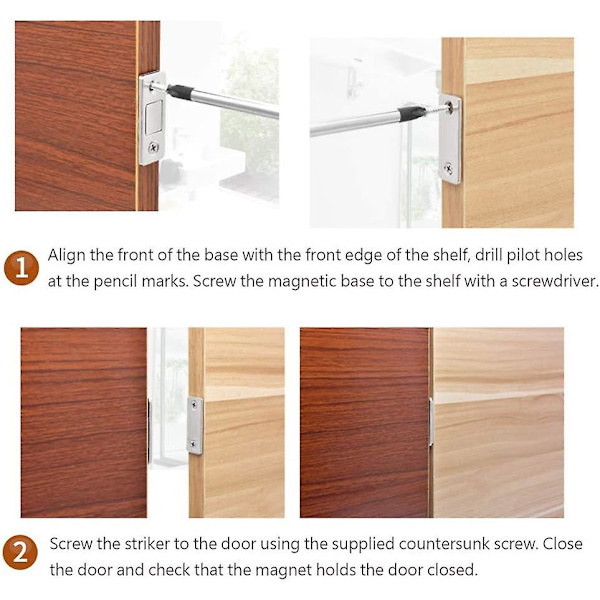 1 Align the front of the base with the front edge of the shelf, drill pilot holes at the pencil marks. Screw the magnetic base to the shelf with a screwdriver.

2 Screw the striker to the door using the supplied countersunk screw. Close the door and check that the magnet holds the door closed.