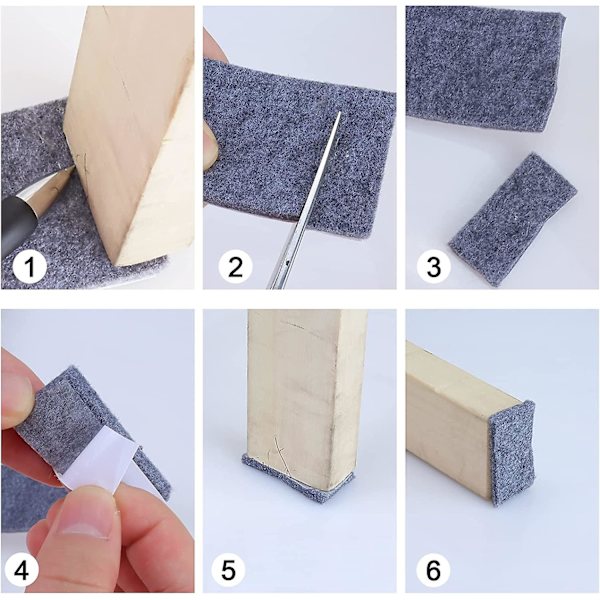 1
2
3
4
5
6