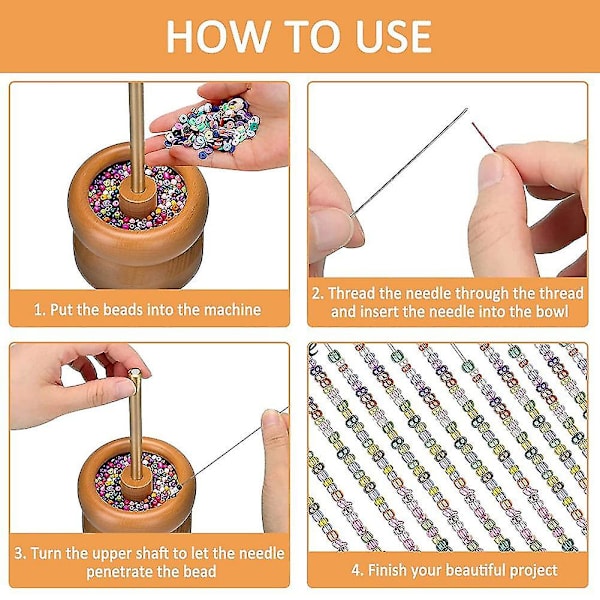 HOW TO USE

1. Put the beads into the machine

2. Thread the needle through the thread and insert the needle into the bowl

3. Turn the upper shaft to let the needle penetrate the bead

4. Finish your beautiful project