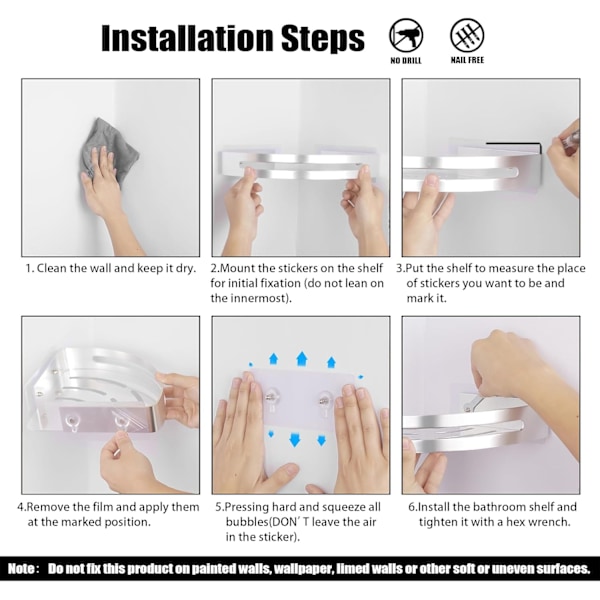 Installation Steps

NO DRILL

NAIL FREE

1. Clean the wall and keep it dry.

2.Mount the stickers on the shelf for initial fixation (do not lean on the innermost).

3.Put the shelf to measure the place of stickers you want to be and mark it.

4.Remove the film and apply them at the marked position.

5.Pressing hard and squeeze all bubbles(DON' T leave the air in the sticker).

6.Install the bathroom shelf and tighten it with a hex wrench.

Note : Do not fix this product on painted walls, wallpaper, limed walls or other soft or uneven surfaces.