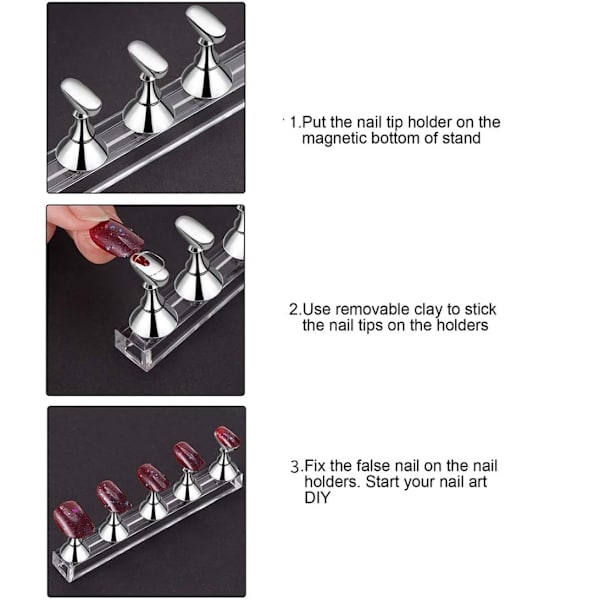 1.Put the nail tip holder on the magnetic bottom of stand

2.Use removable clay to stick the nail tips on the holders

3.Fix the false nail on the nail holders. Start your nail art DIY