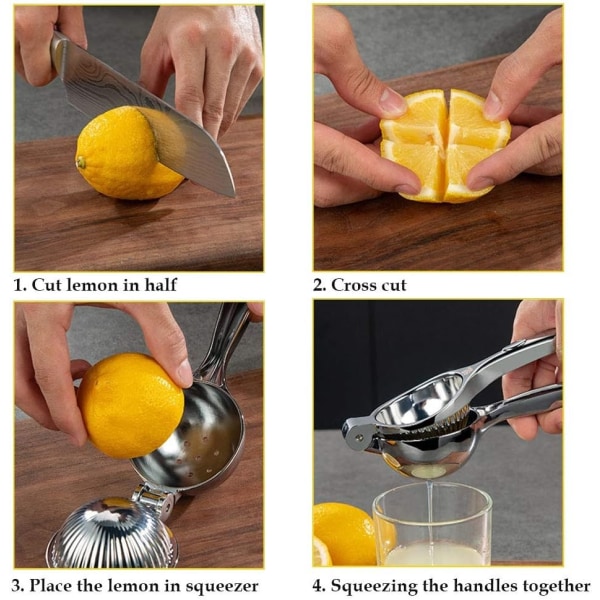 1. Cut lemon in half

2. Cross cut

3. Place the lemon in squeezer

4. Squeezing the handles together