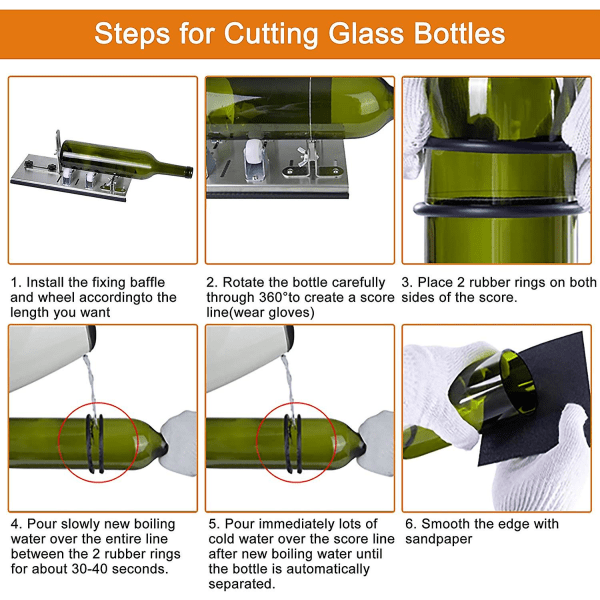 Steps for Cutting Glass Bottles

1. Install the fixing baffle and wheel accordingto the length you want

2. Rotate the bottle carefully through 360°to create a score line(wear gloves)

3. Place 2 rubber rings on both sides of the score.

4. Pour slowly new boiling water over the entire line between the 2 rubber rings for about 30-40 seconds.

5. Pour immediately lots of cold water over the score line after new boiling water until the bottle is automatically separated.

6. Smooth the edge with sandpaper