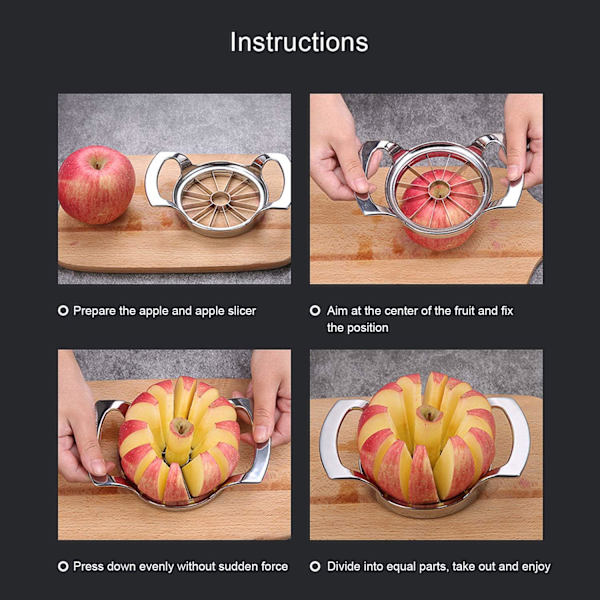 Instructions

Prepare the apple and apple slicer

Aim at the center of the fruit and fix the position

Press down evenly without sudden force

Divide into equal parts, take out and enjoy