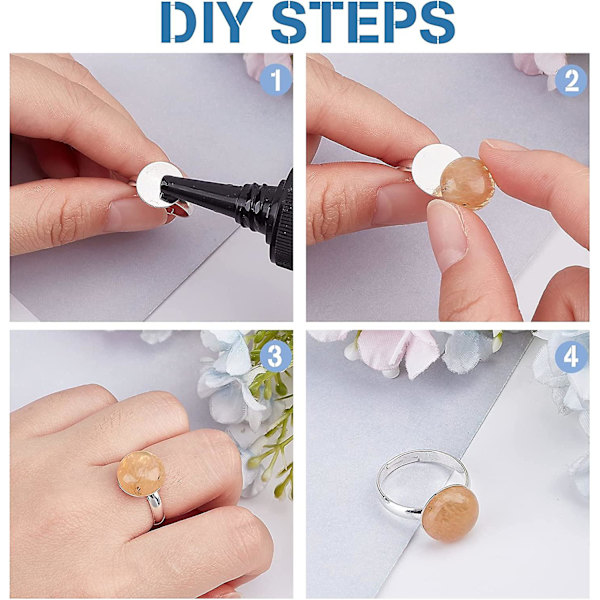 DIY STEPS

1

2

3

4