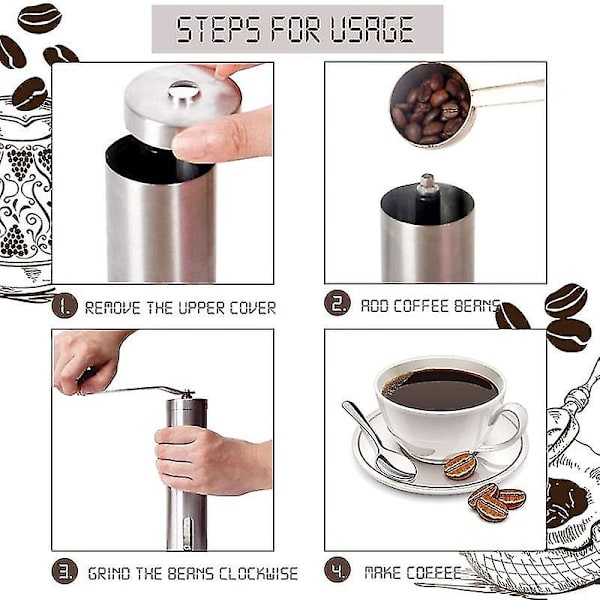 STEPS FOR USAGE

1. REMOVE THE UPPER COVER

2. ADD COFFEE BEANS

3. GRIND THE BEANS CLOCKWISE

4. MAKE COFFEE