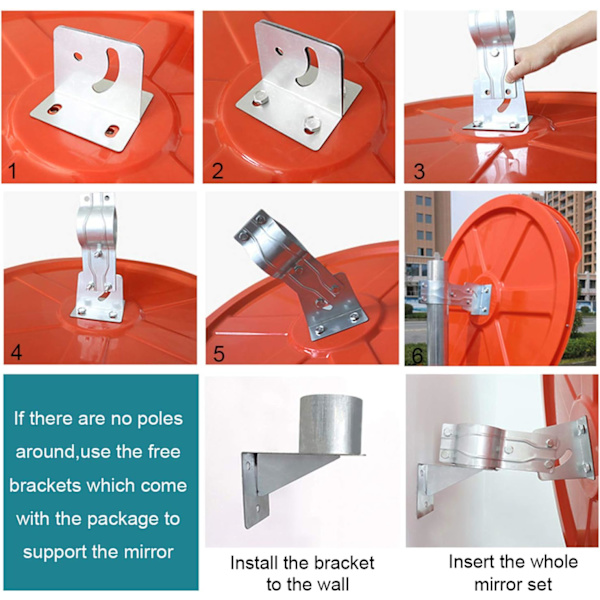 1

2

3

4

5

6

If there are no poles around,use the free brackets which come with the package to support the mirror

Install the bracket to the wall

Insert the whole mirror set