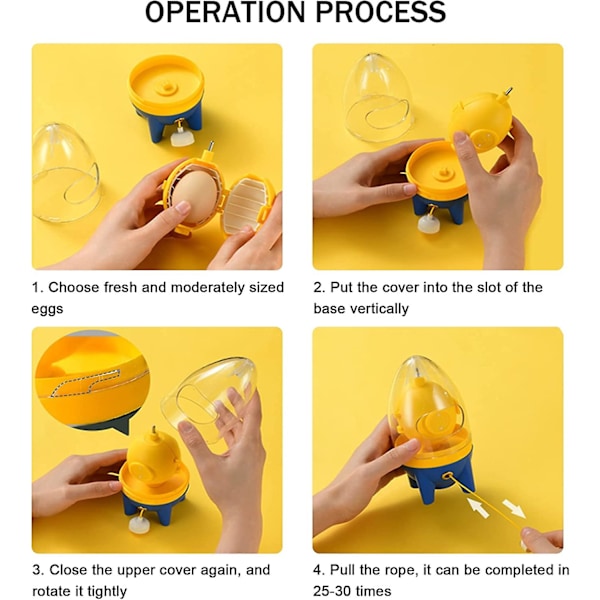 OPERATION PROCESS

1. Choose fresh and moderately sized eggs

2. Put the cover into the slot of the base vertically

3. Close the upper cover again, and rotate it tightly

4. Pull the rope, it can be completed in 25-30 times