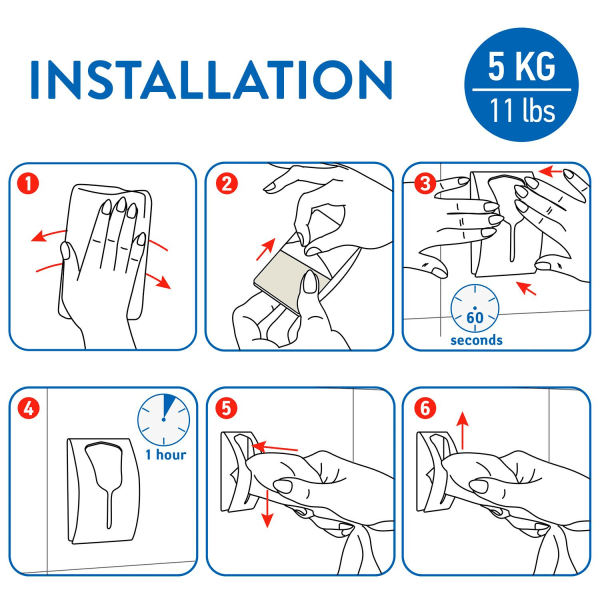 INSTALLATION

5 KG
11 lbs

1

2

3

60
seconds

4

1 hour

5

6