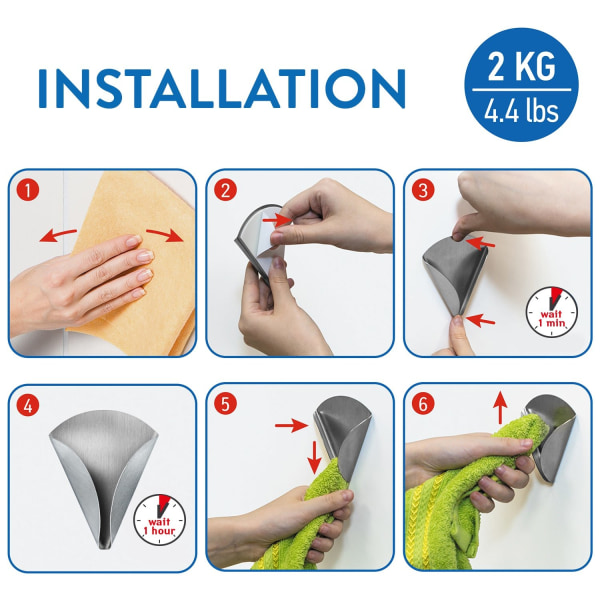 INSTALLATION

2 KG
4.4 lbs

1

2

3

wait 1 min

4

wait 1 hour

5

6