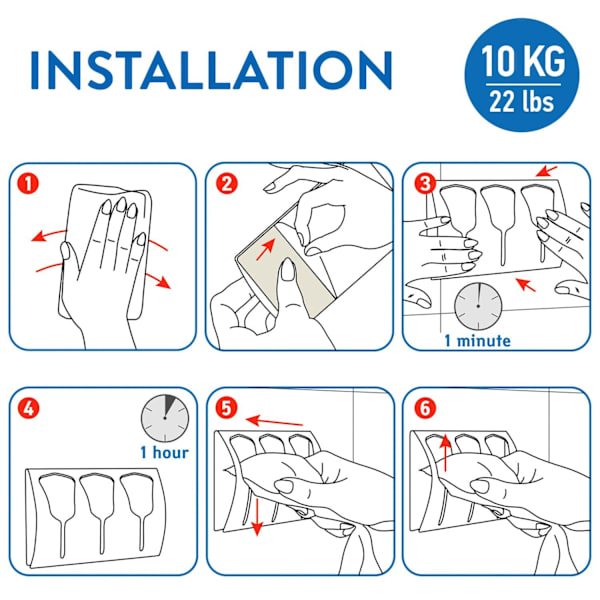 INSTALLATION

10 KG
22 lbs

1

2

3

1 minute

4

1 hour

5

6