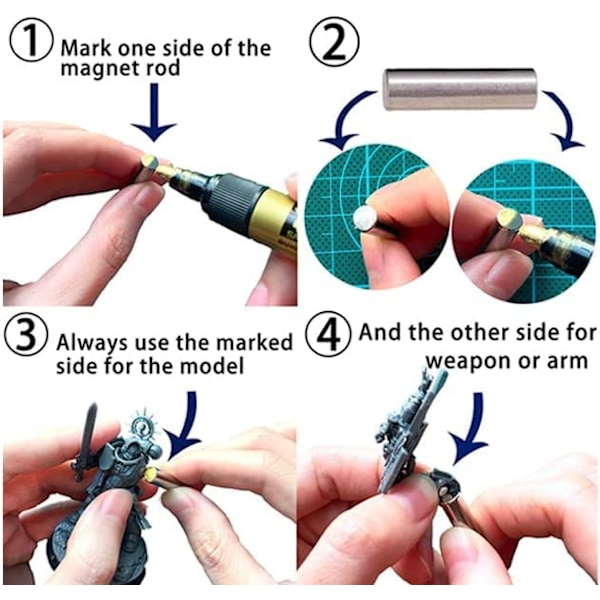 ① Mark one side of the magnet rod

②

③ Always use the marked side for the model

④ And the other side for weapon or arm