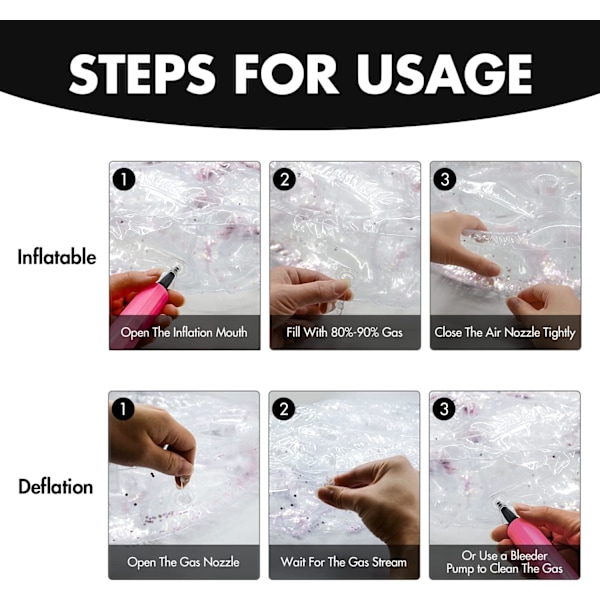 STEPS FOR USAGE

Inflatable

1
Open The Inflation Mouth

2
Fill With 80%-90% Gas

3
Close The Air Nozzle Tightly

Deflation

1
Open The Gas Nozzle

2
Wait For The Gas Stream

3
Or Use a Bleeder Pump to Clean The Gas