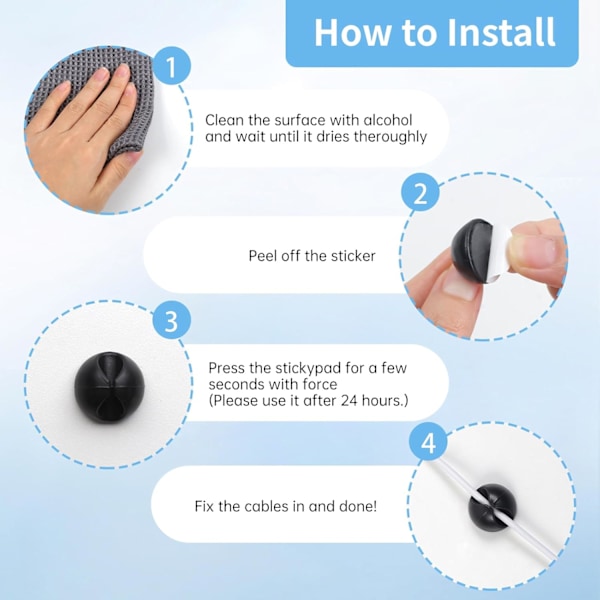 How to Install

1

Clean the surface with alcohol and wait until it dries theroughly

2

Peel off the sticker

3

Press the stickypad for a few seconds with force (Please use it after 24 hours.)

4

Fix the cables in and done!