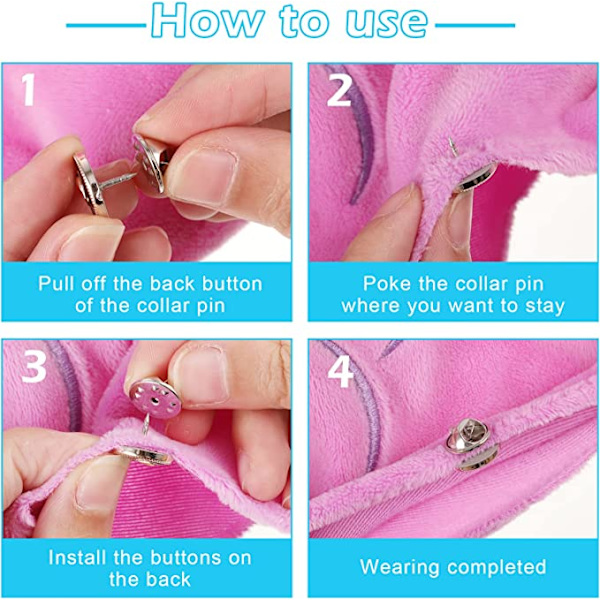 How to use

1

Pull off the back button of the collar pin

2

Poke the collar pin where you want to stay

3

Install the buttons on the back

4

Wearing completed