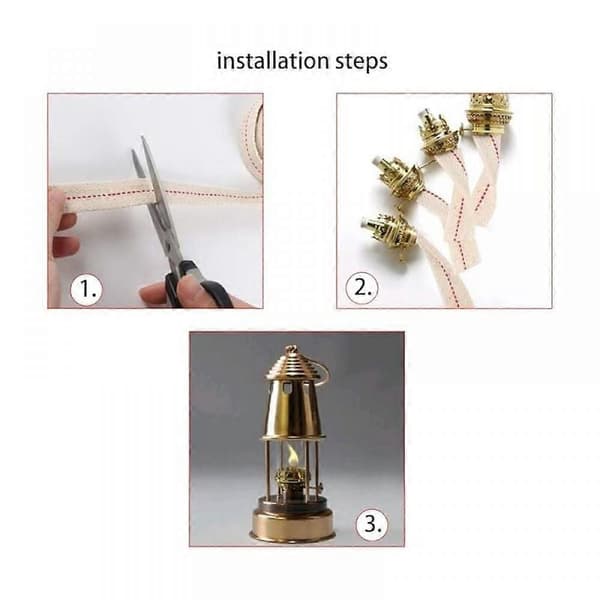 installation steps

1.

2.

3.