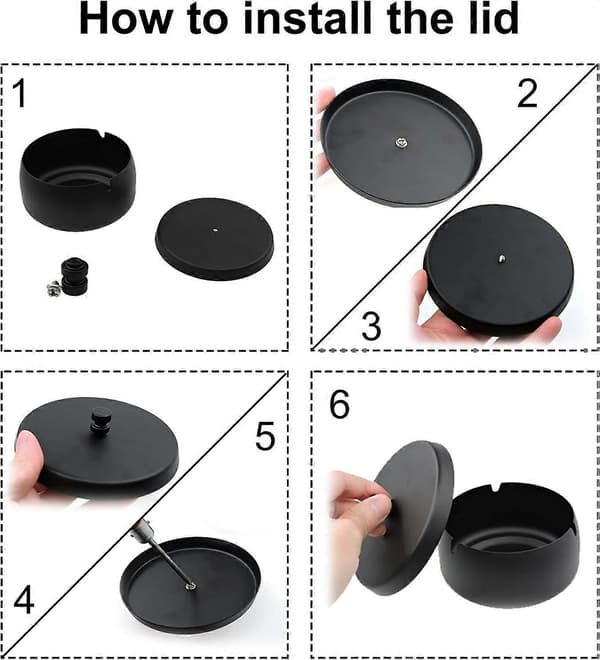 How to install the lid

1

2

3

5

4

6