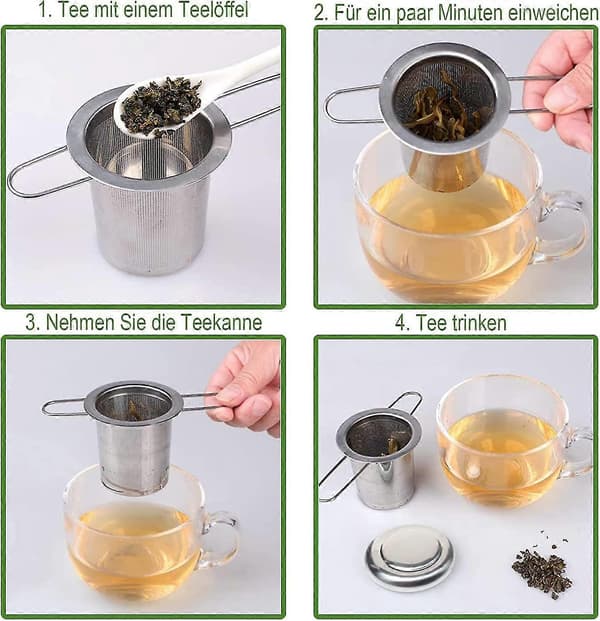 1. Tee mit einem Teelöffel

2. Für ein paar Minuten einweichen

3. Nehmen Sie die Teekanne

4. Tee trinken